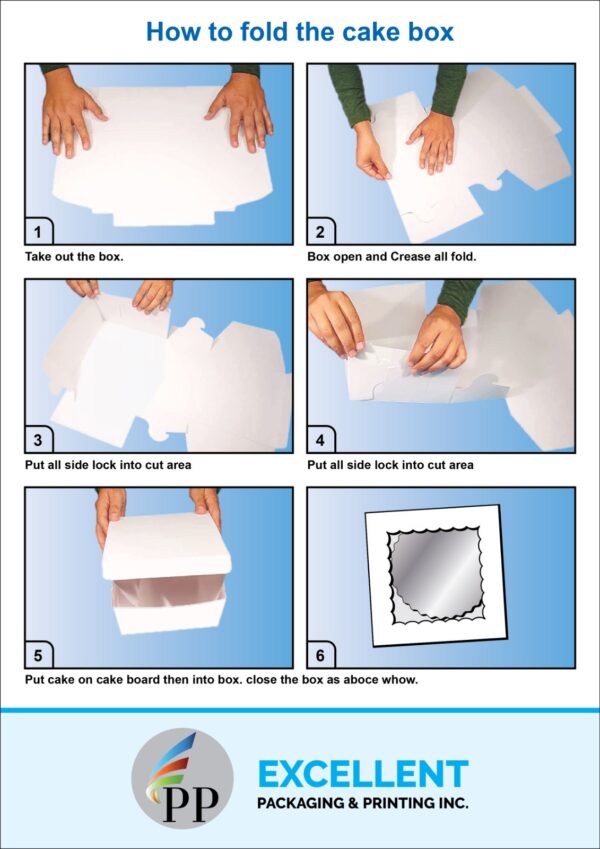 How to fold the cake box

1
Take out the box.

2
Box open and Crease all fold.

3
Put all side lock into cut area

4
Put all side lock into cut area

5

6
Put cake on cake board then into box. close the box as aboce whow.

PP
EXCELLENT
PACKAGING & PRINTING INC.