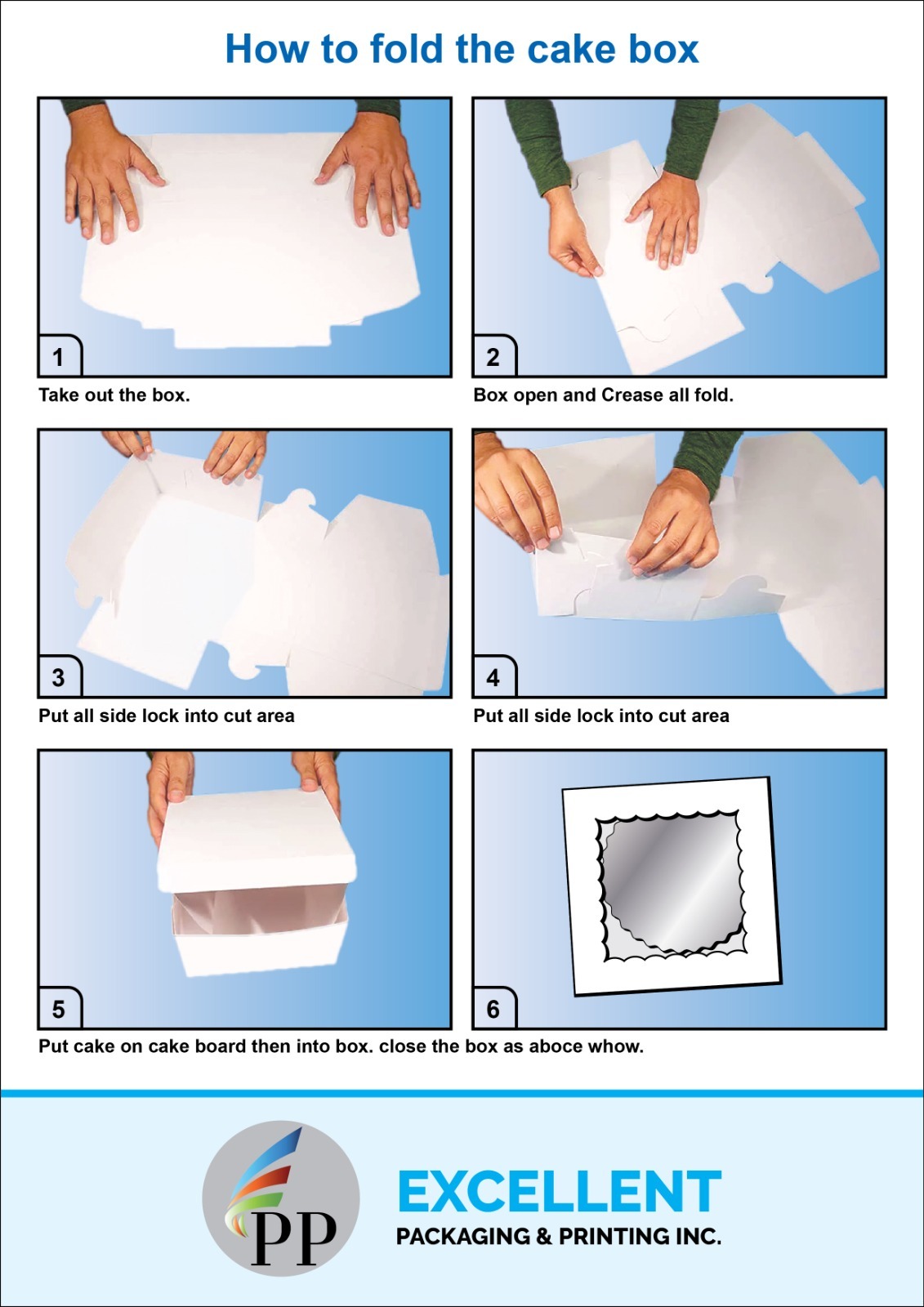 How to fold the cake box

1

Take out the box.

2

Box open and Crease all fold.

3

Put all side lock into cut area

4

Put all side lock into cut area

5

6

Put cake on cake board then into box. close the box as aboce whow.

PP

EXCELLENT
PACKAGING & PRINTING INC.