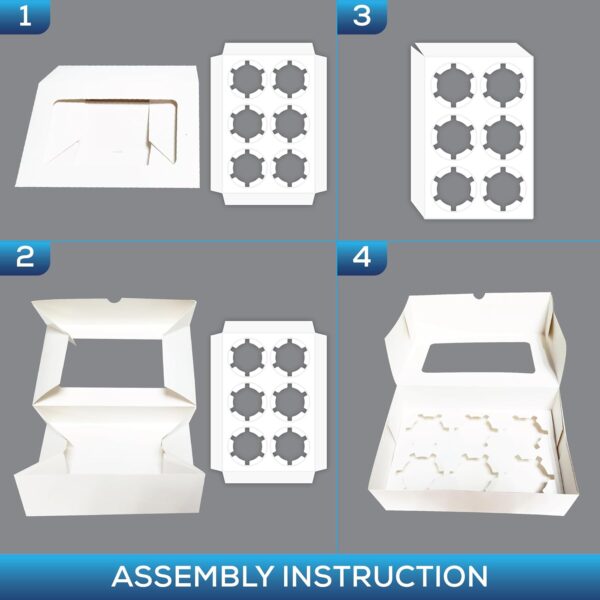 1

3

2

4

ASSEMBLY INSTRUCTION